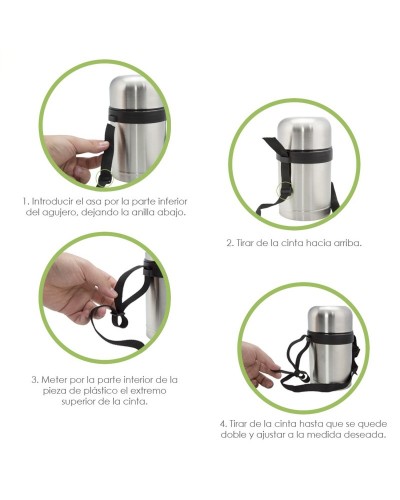 1. Introducir el asa por la parte inferior del agujero, dejando la anilla abajo.

2. Tirar de la cinta hacia arriba.

3. Meter por la parte interior de la pieza de plástico el extremo superior de la cinta.

4. Tirar de la cinta hasta que se quede doble y ajustar a la medida deseada.